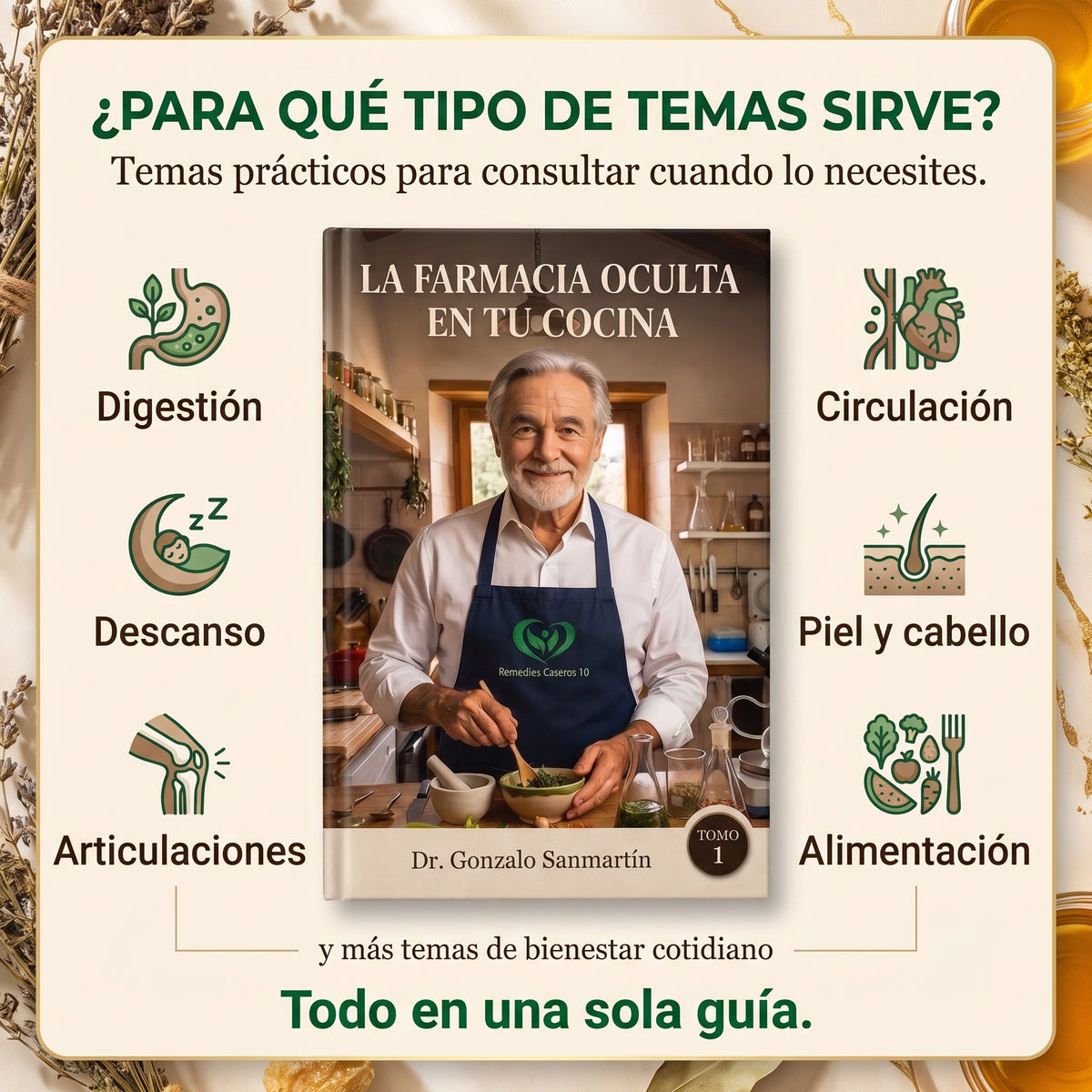 ¿PARA QUÉ TIPO DE TEMAS SIRVE?
Temas prácticos para consultar cuando lo necesites.

Digestión

Descanso

Articulaciones

LA FARMACIA OCULTA EN TU COCINA

Remedies Caseros 10

Dr. Gonzalo Sanmartín

TOMO 1

Circulación

Piel y cabello

Alimentación

y más temas de bienestar cotidiano

Todo en una sola guía.